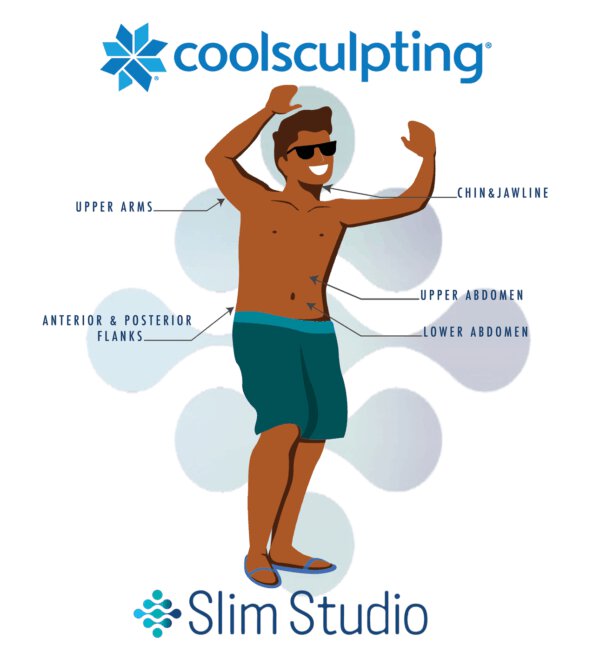 coolsculpting®

UPPER ARMS

CHIN&JAWLINE

UPPER ABDOMEN

ANTERIOR & POSTERIOR FLANKS

LOWER ABDOMEN

Slim Studio